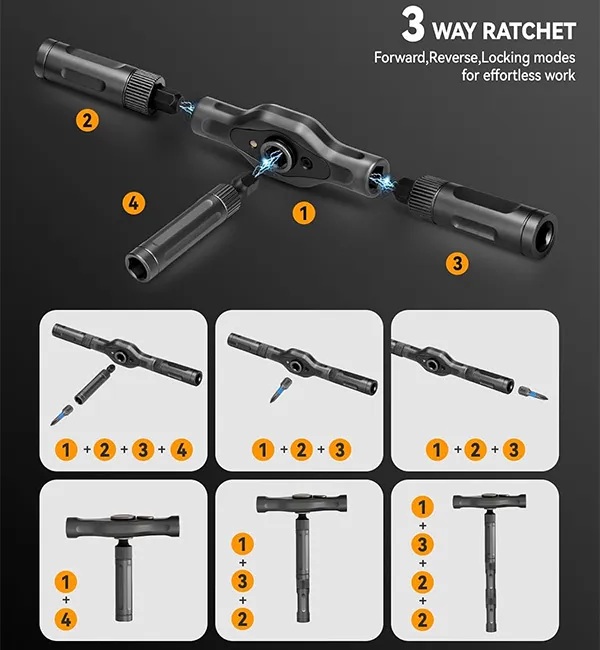 3 WAY RATCHET
Forward,Reverse,Locking modes for effortless work

2

4

1

3

1 + 2 + 3 + 4

1 + 2 + 3

1 + 2 + 3

1 + 4

1 + 3 + 2

1 + 3 + 2 + 2